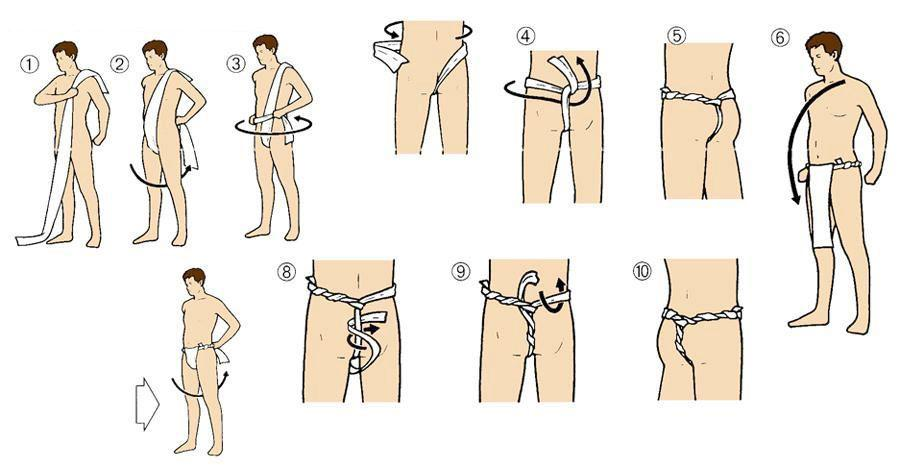 ①
②
③
④
⑤
⑥
⑧
⑨
⑩